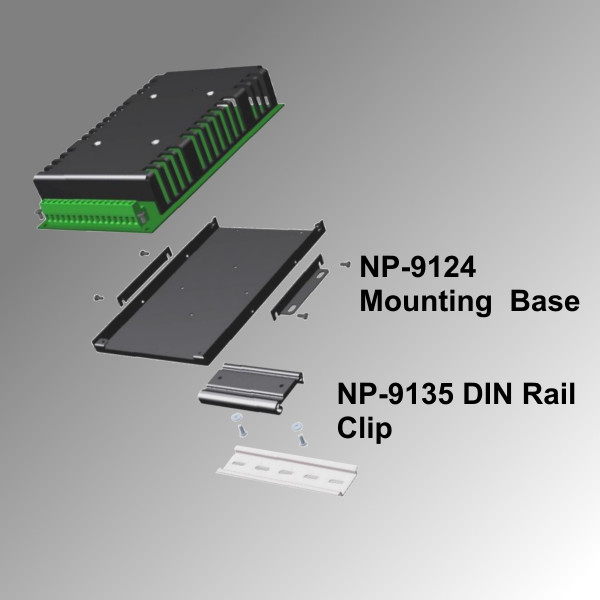 NP-9124
Mounting Base

NP-9135 DIN Rail
Clip