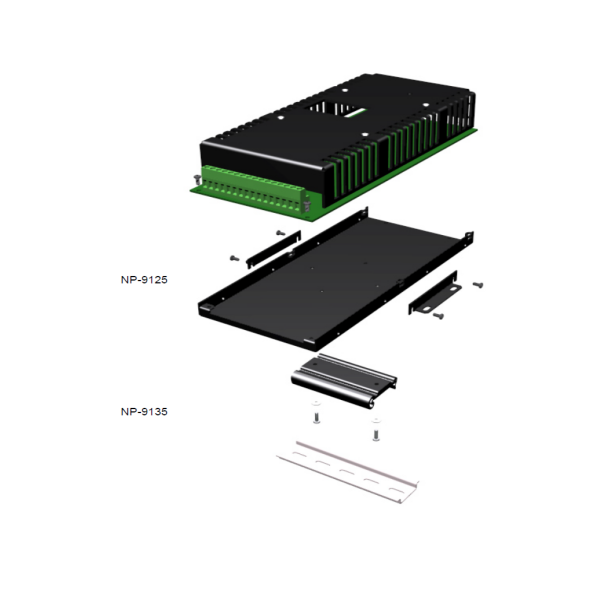 NP-9125

NP-9135